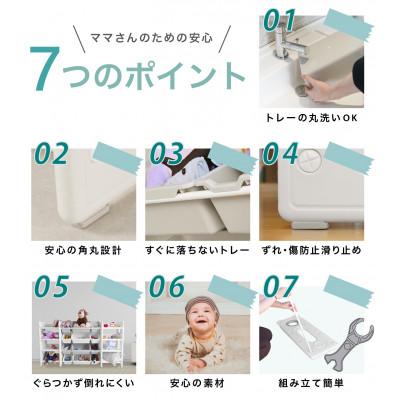 ママさんのための安心

7つのポイント

01

トレーの丸洗いOK

02

安心の角丸設計

03

すぐに落ちないトレー

04

ずれ・傷防止滑り止め

05

ぐらつかず倒れにくい

06

安心の素材

07

組み立て簡単