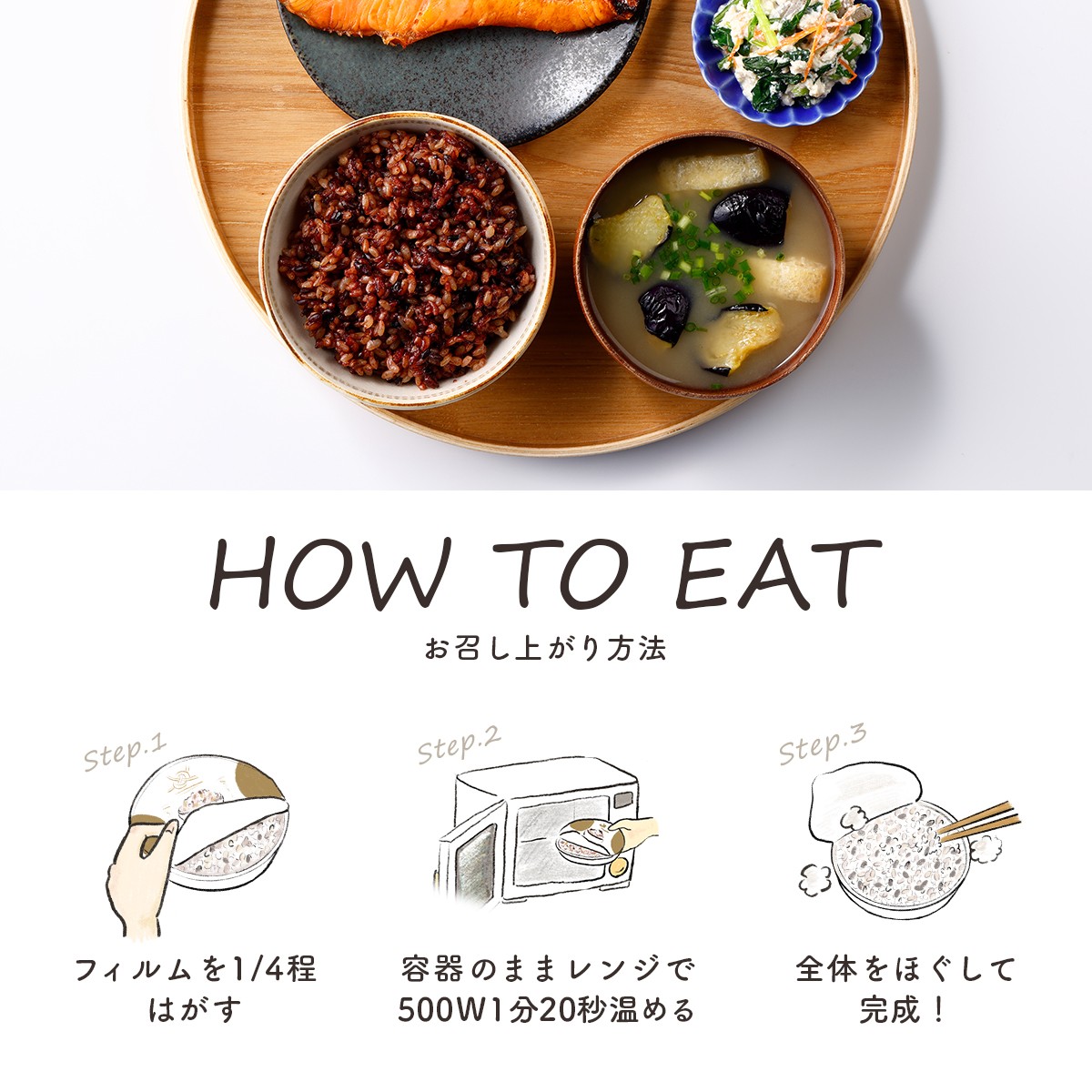 HOW TO EAT
お召し上がり方法

Step.1
フィルムを1/4程はがす

Step.2
容器のままレンジで500W1分20秒温める

Step.3
全体をほぐして完成！