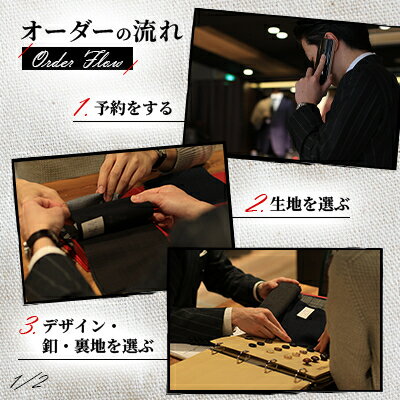 オーダーの流れ

Order Flow

1. 予約をする

2. 生地を選ぶ

3. デザイン・釦・裏地を選ぶ

1/2