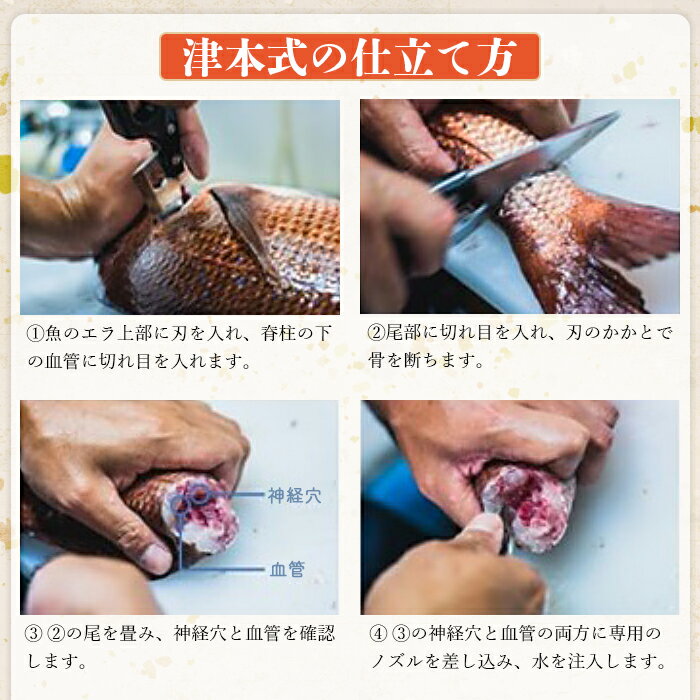 津本式の仕立て方

①魚のエラ上部に刃を入れ、脊柱の下の血管に切れ目を入れます。

②尾部に切れ目を入れ、刃のかかとで骨を断ちます。

神経穴

血管

③ ②の尾を畳み、神経穴と血管を確認します。

④ ③の神経穴と血管の両方に専用のノズルを差し込み、水を注入します。