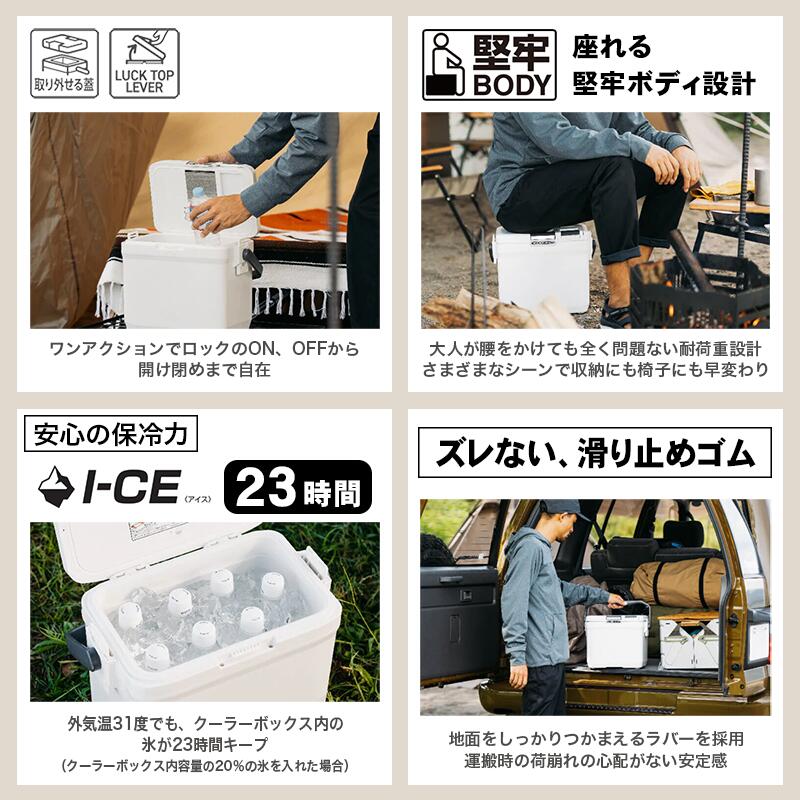 取り外せる蓋

LUCK TOP LEVER

ワンアクションでロックのON、OFFから開け閉めまで自在

堅牢 BODY

座れる 堅牢ボディ設計

大人が腰をかけても全く問題ない耐荷重設計 さまざまなシーンで収納にも椅子にも早変わり

安心の保冷力

I-CE (アイス)

23時間

外気温31度でも、クーラーボックス内の氷が23時間キープ

(クーラーボックス内容量の20%の氷を入れた場合)

ズレない、滑り止めゴム

地面をしっかりつかまえるラバーを採用 運搬時の荷崩れの心配がない安定感