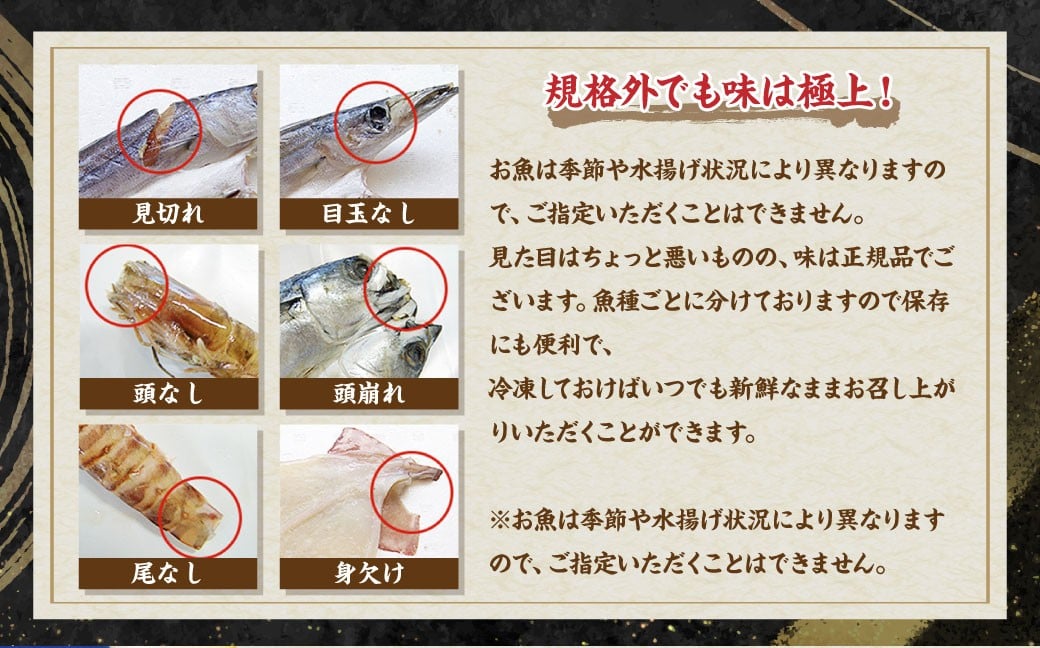 見切れ

目玉なし

頭なし

頭崩れ

尾なし

身欠け

規格外でも味は極上！

お魚は季節や水揚げ状況により異なりますので、ご指定いただくことはできません。
見た目はちょっと悪いものの、味は正規品でございます。魚種ごとに分けておりますので保存にも便利で、
冷凍しておけばいつでも新鮮なままお召し上がりいただくことができます。

※お魚は季節や水揚げ状況により異なりますので、ご指定いただくことはできません。