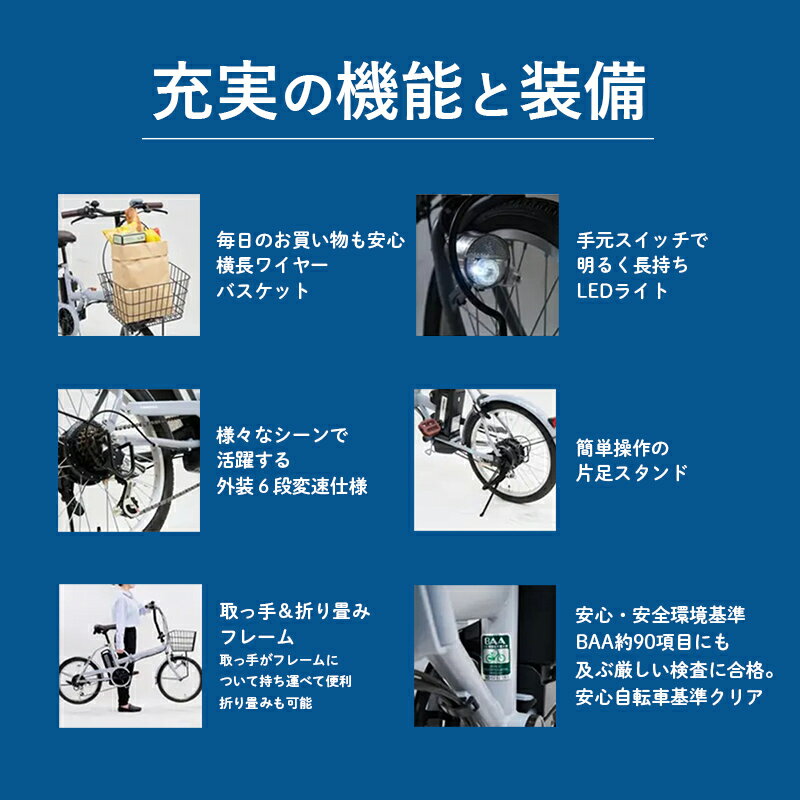 充実の機能と装備

毎日のお買い物も安心
横長ワイヤー
バスケット

手元スイッチで
明るく長持ち
LEDライト

様々なシーンで
活躍する
外装６段変速仕様

簡単操作の
片足スタンド

取っ手&折り畳み
フレーム
取っ手がフレームに
ついて持ち運べて便利
折り畳みも可能

BAA

安心・安全環境基準
BAA約90項目にも
及ぶ厳しい検査に合格。
安心自転車基準クリア