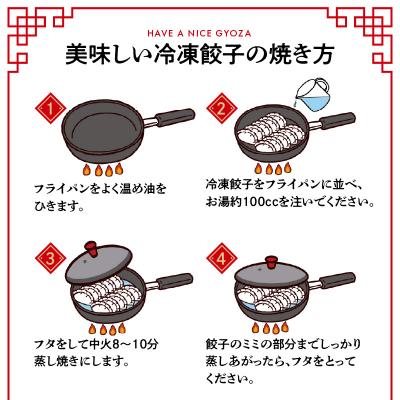 HAVE A NICE GYOZA

美味しい冷凍餃子の焼き方

1

フライパンをよく温め油をひきます。

2

冷凍餃子をフライパンに並べ、お湯約100ccを注いでください。

3

フタをして中火8～10分蒸し焼きにします。

4

餃子のミミの部分までしっかり蒸しあがったら、フタをとってください。