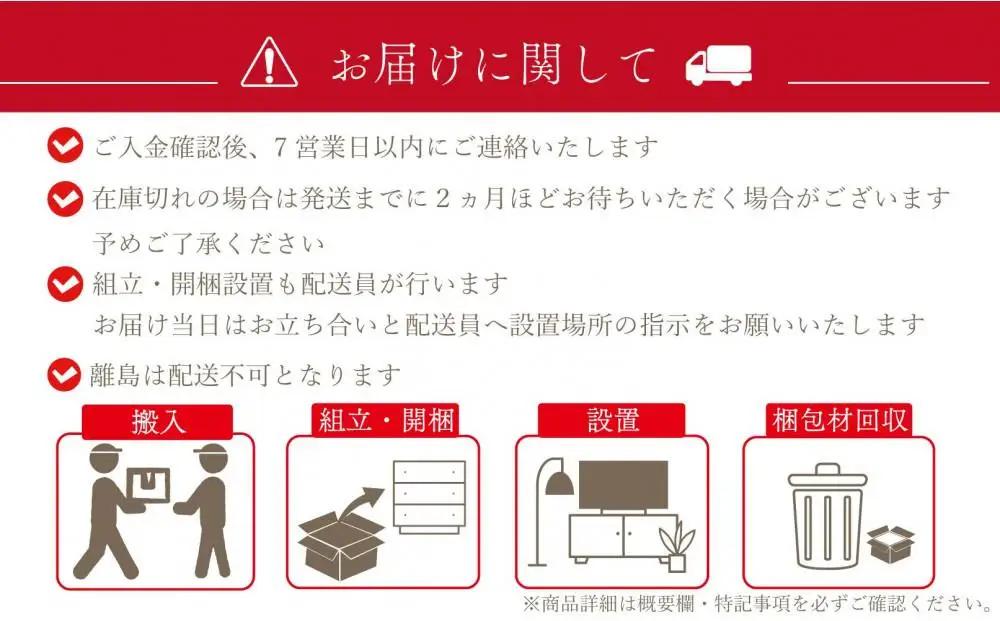 お届けに関して

ご入金確認後、7営業日以内にご連絡いたします

在庫切れの場合は発送までに2ヵ月ほどお待ちいただく場合がございます
予めご了承ください

組立・開梱設置も配送員が行います
お届け当日はお立ち合いと配送員へ設置場所の指示をお願いいたします

離島は配送不可となります

搬入

組立・開梱

設置

梱包材回収

※商品詳細は概要欄・特記事項を必ずご確認ください。