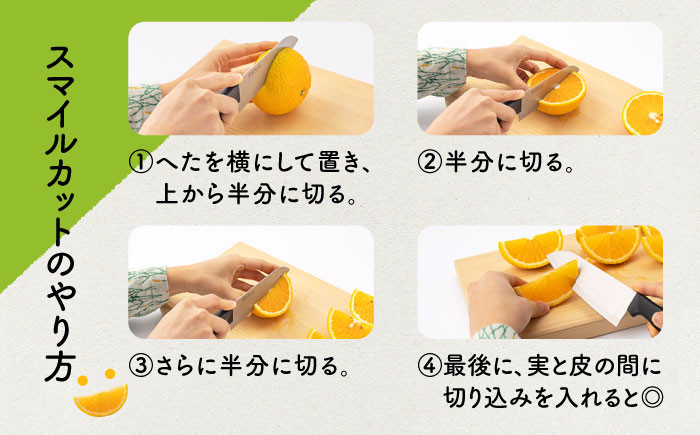 スマイルカットのやり方

①へたを横にして置き、上から半分に切る。

②半分に切る。

③さらに半分に切る。

④最後に、実と皮の間に切り込みを入れると◎