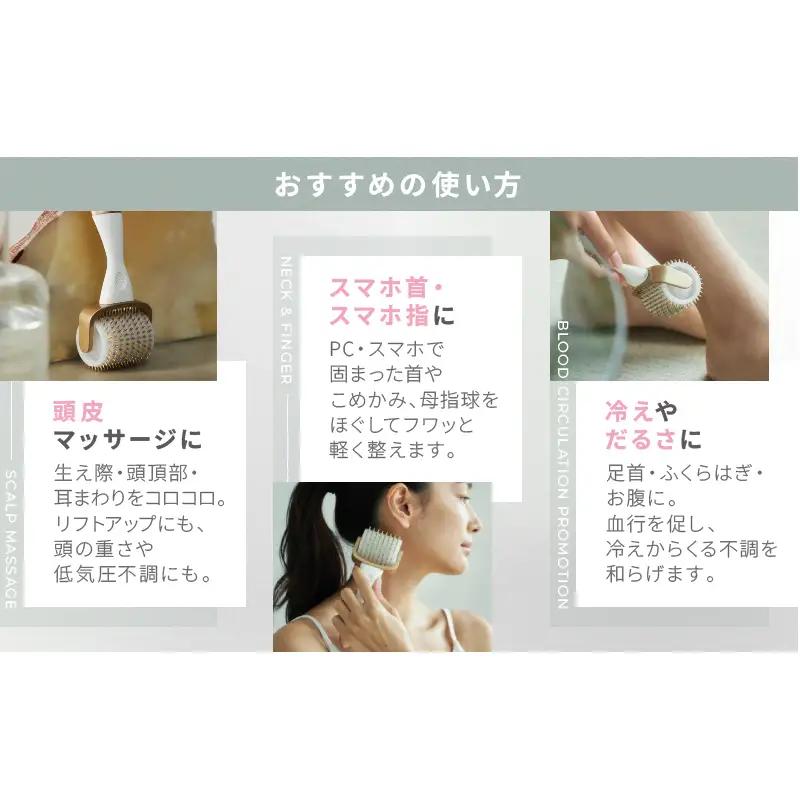 おすすめの使い方

SCALP MASSAGE

頭皮
マッサージに

生え際・頭頂部・耳まわりをコロコロ。リフトアップにも、頭の重さや低気圧不調にも。

NECK & FINGER

スマホ首・
スマホ指に

PC・スマホで固まった首やこめかみ、母指球をほぐしてフワッと軽く整えます。

BLOOD CIRCULATION PROMOTION

冷えや
だるさに

足首・ふくらはぎ・お腹に。血行を促し、冷えからくる不調を和らげます。