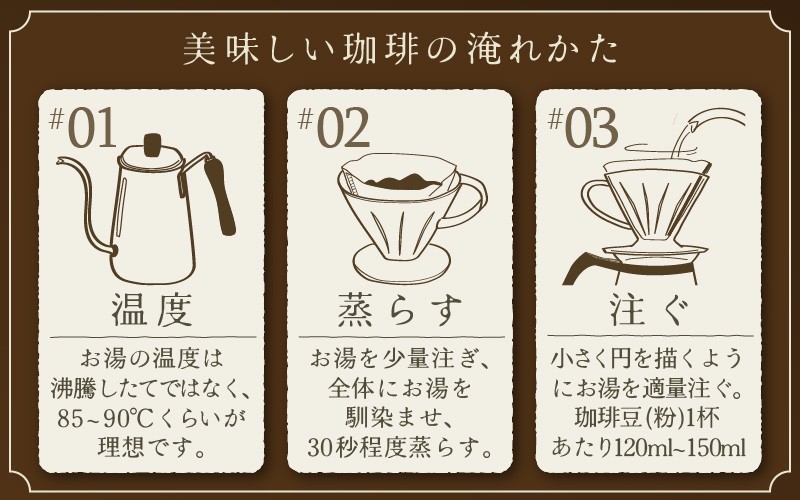 美味しい珈琲の淹れかた

#01

温度

お湯の温度は沸騰したてではなく、85~90℃くらいが理想です。

#02

蒸らす

お湯を少量注ぎ、全体にお湯を馴染ませ、30秒程度蒸らす。

#03

注ぐ

小さく円を描くようにお湯を適量注ぐ。珈琲豆(粉)1杯あたり120ml~150ml