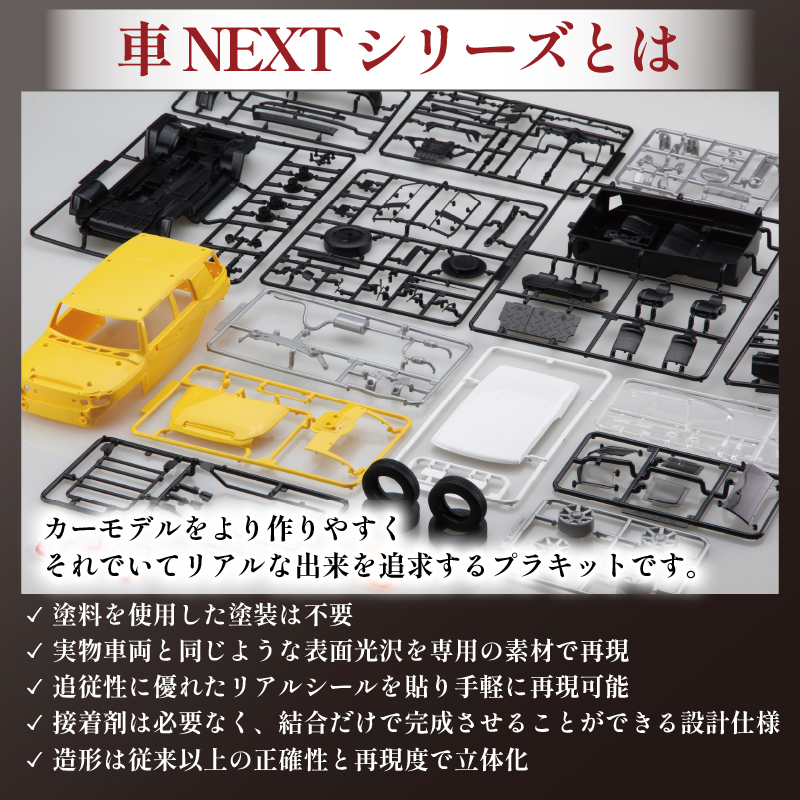 車NEXTシリーズとは

カーモデルをより作りやすく
それでいてリアルな出来を追求するプラキットです。

✓ 塗料を使用した塗装は不要
✓ 実物車両と同じような表面光沢を専用の素材で再現
✓ 追従性に優れたリアルシールを貼り手軽に再現可能
✓ 接着剤は必要なく、結合だけで完成させることができる設計仕様
✓ 造形は従来以上の正確性と再現度で立体化