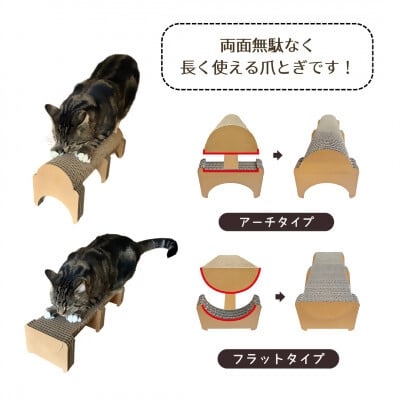 両面無駄なく
長く使える爪とぎです！

アーチタイプ

フラットタイプ