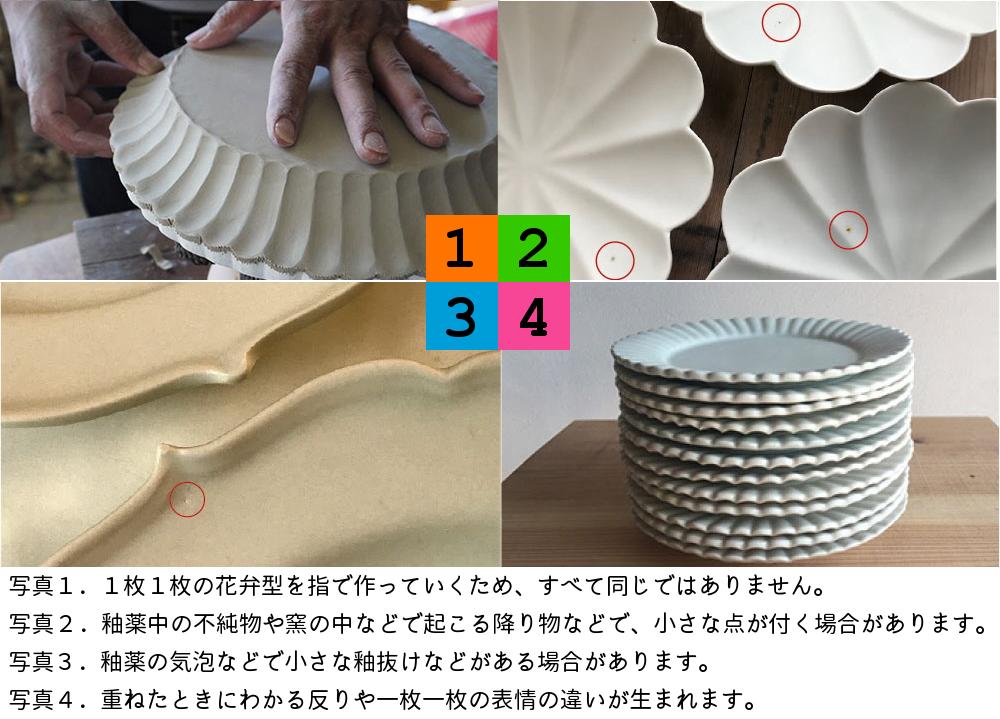 1 2
3 4

写真１．１枚１枚の花弁型を指で作っていくため、すべて同じではありません。
写真２．釉薬中の不純物や窯の中などで起こる降り物などで、小さな点が付く場合があります。
写真３．釉薬の気泡などで小さな釉抜けなどがある場合があります。
写真４．重ねたときにわかる反りや一枚一枚の表情の違いが生まれます。