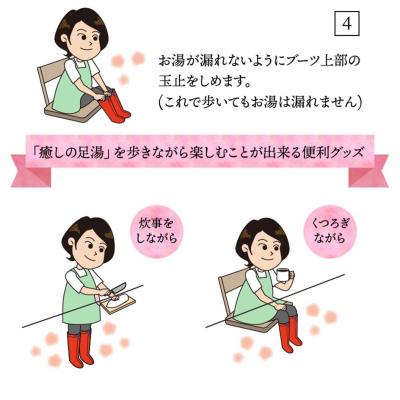 4

お湯が漏れないようにブーツ上部の玉止をしめます。
(これで歩いてもお湯は漏れません)

「癒しの足湯」を歩きながら楽しむことが出来る便利グッズ

炊事をしながら

くつろぎながら