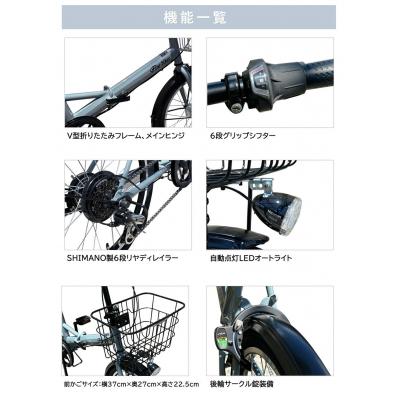 機能一覧

V型折りたたみフレーム、メインヒンジ

6段グリップシフター

SHIMANO製6段リヤディレイラー

自動点灯LEDオートライト

前かごサイズ：横37cm×奥27cm×高さ22.5cm

後輪サークル錠装備