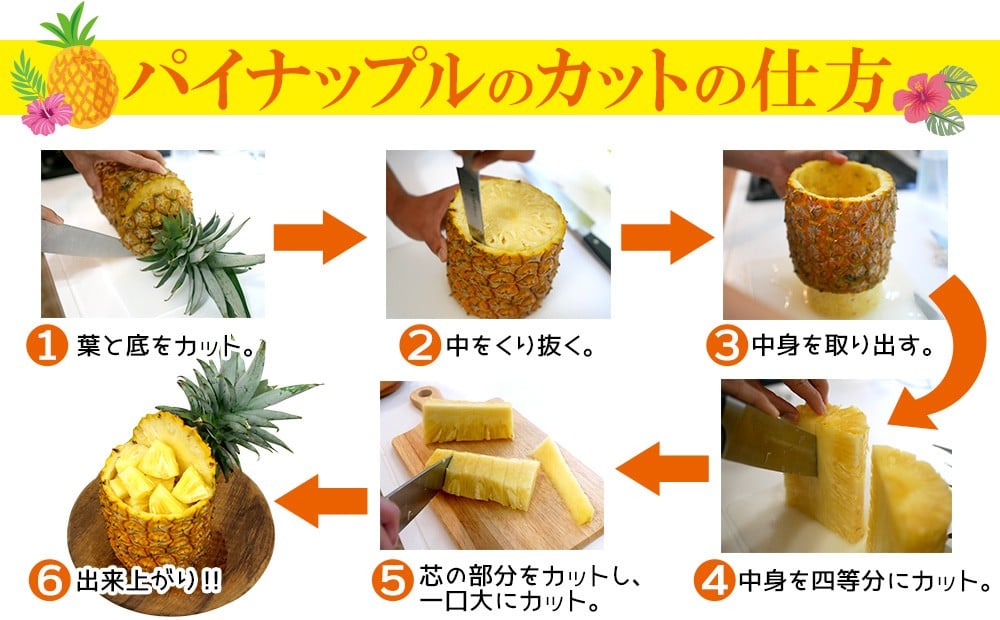 パイナップルのカットの仕方

1 葉と底をカット。

2 中をくり抜く。

3 中身を取り出す。

4 中身を四等分にカット。

5 芯の部分をカットし、一口大にカット。

6 出来上がり!!