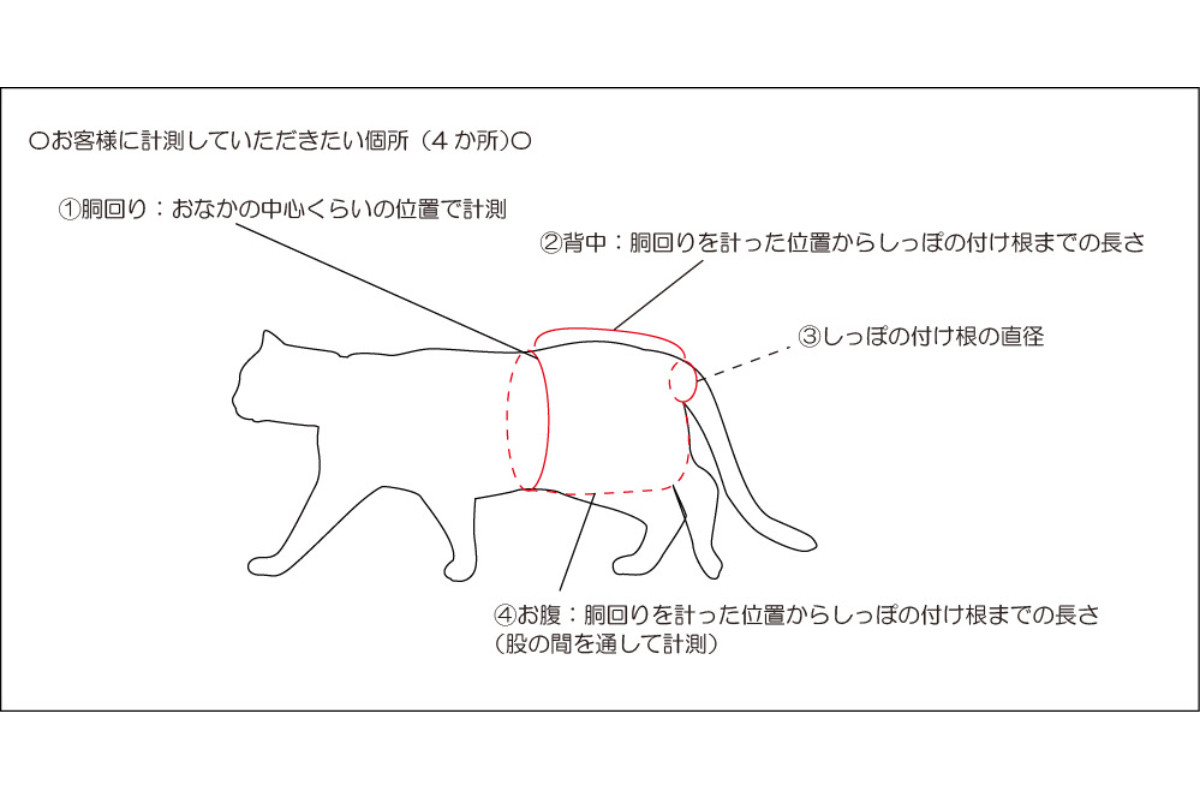 ○お客様に計測していただきたい個所（4 か所）○

①胴回り：おなかの中心くらいの位置で計測

②背中：胴回りを計った位置からしっぽの付け根までの長さ

③しっぽの付け根の直径

④お腹：胴回りを計った位置からしっぽの付け根までの長さ
（股の間を通して計測）