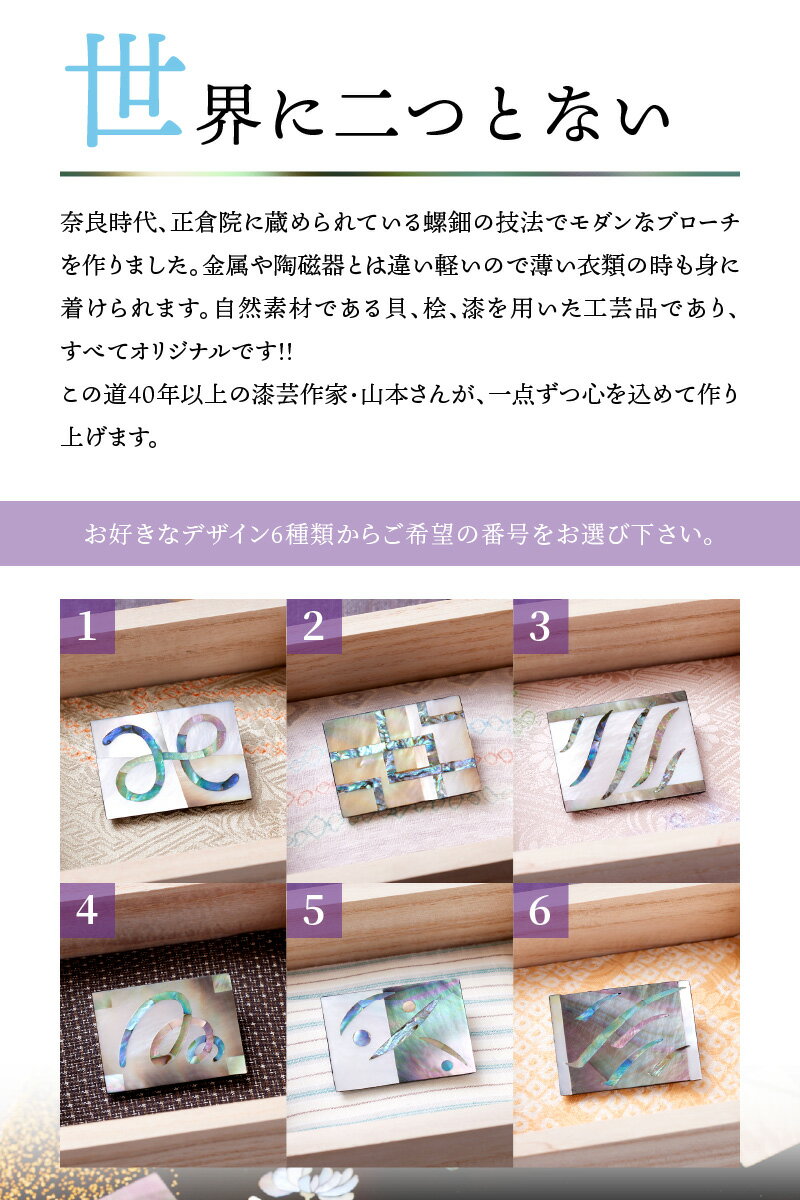 世界に二つとない

奈良時代、正倉院に蔵められている螺鈿の技法でモダンなブローチを作りました。金属や陶磁器とは違い軽いので薄い衣類の時も身に着けられます。自然素材である貝、桧、漆を用いた工芸品であり、すべてオリジナルです!!
この道40年以上の漆芸作家・山本さんが、一点ずつ心を込めて作り上げます。

お好きなデザイン6種類からご希望の番号をお選び下さい。

1

2

3

4

5

6