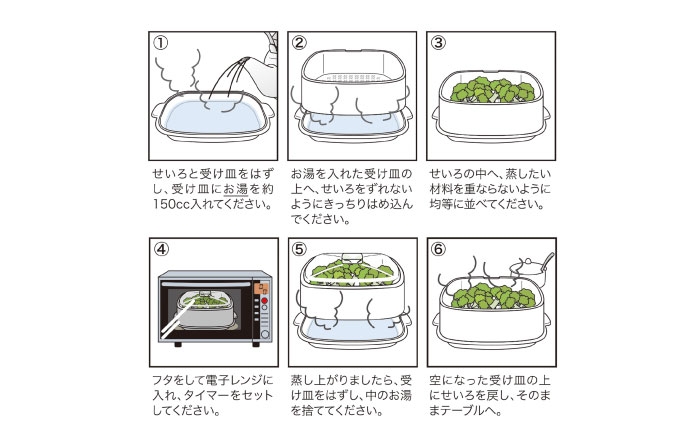 ①

せいろと受け皿をはずし、受け皿にお湯を約150cc入れてください。

②

お湯を入れた受け皿の上へ、せいろをずれないようにきっちりはめ込んでください。

③

せいろの中へ、蒸したい材料を重ならないように均等に並べてください。

④

フタをして電子レンジに入れ、タイマーをセットしてください。

⑤

蒸し上がりましたら、受け皿をはずし、中のお湯を捨ててください。

⑥

空になった受け皿の上にせいろを戻し、そのままテーブルへ。