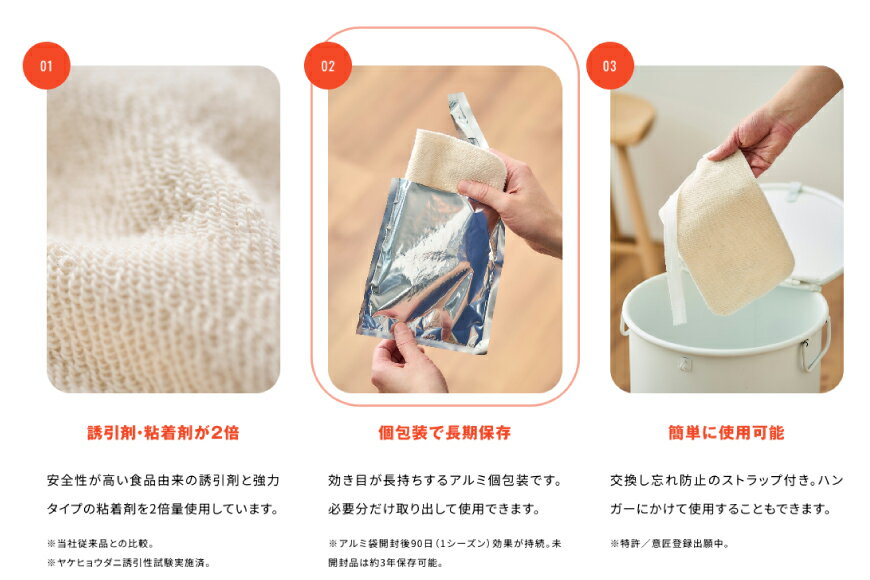 01

誘引剤・粘着剤が2倍

安全性が高い食品由来の誘引剤と強力タイプの粘着剤を2倍量使用しています。

※当社従来品との比較。
※ヤケヒョウダニ誘引性試験実施済。

02

個包装で長期保存

効き目が長持ちするアルミ個包装です。必要分だけ取り出して使用できます。

※アルミ袋開封後90日(1シーズン)効果が持続。未開封品は約3年保存可能。

03

簡単に使用可能

交換し忘れ防止のストラップ付き。ハンガーにかけて使用することもできます。

※特許/意匠登録出願中。