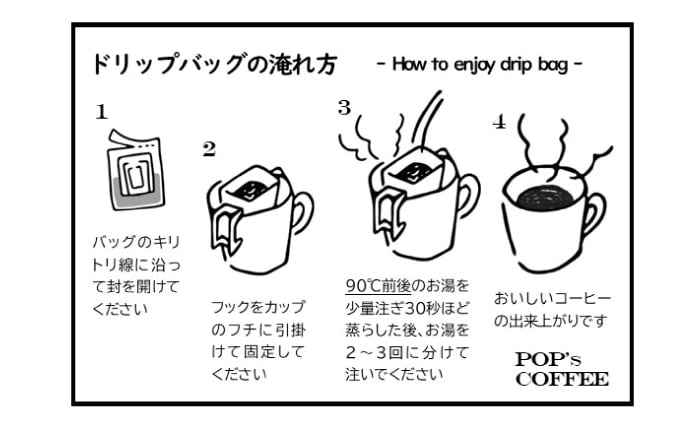 ドリップバッグの淹れ方

- How to enjoy drip bag -

1

バッグのキリトリ線に沿って封を開けてください

2

フックをカップのフチに引掛けて固定してください

3

90℃前後のお湯を少量注ぎ30秒ほど蒸らした後、お湯を2～3回に分けて注いでください

4

おいしいコーヒーの出来上がりです

POP's COFFEE