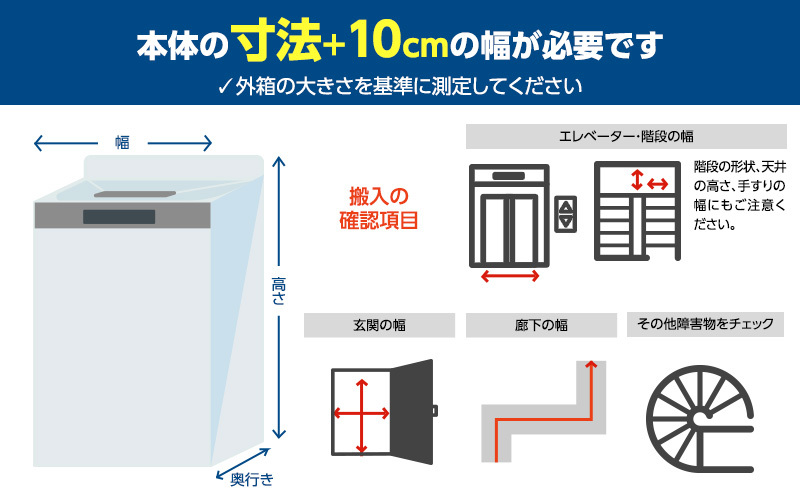 本体の寸法+10cmの幅が必要です

✓外箱の大きさを基準に測定してください

幅

高さ

奥行き

搬入の確認項目

エレベーター・階段の幅

階段の形状、天井の高さ、手すりの幅にもご注意ください。

玄関の幅

廊下の幅

その他障害物をチェック