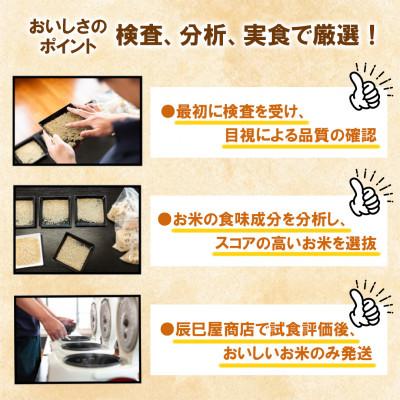 おいしさのポイント 検査、分析、実食で厳選！

●最初に検査を受け、目視による品質の確認

●お米の食味成分を分析し、スコアの高いお米を選抜

●辰巳屋商店で試食評価後、おいしいお米のみ発送