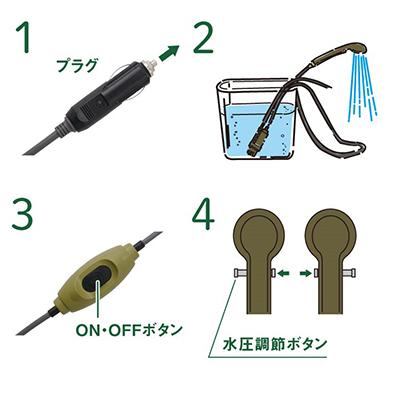 1

プラグ

2

3

ON・OFFボタン

4

水圧調節ボタン