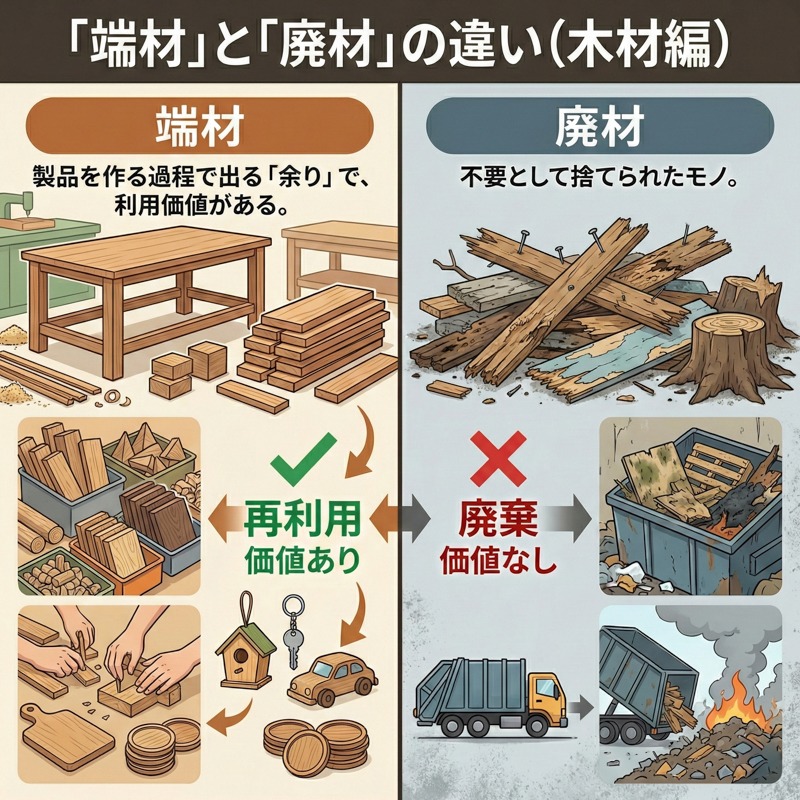 「端材」と「廃材」の違い（木材編）

端材

製品を作る過程で出る「余り」で、利用価値がある。

再利用
価値あり

廃材

不要として捨てられたモノ。

廃棄
価値なし