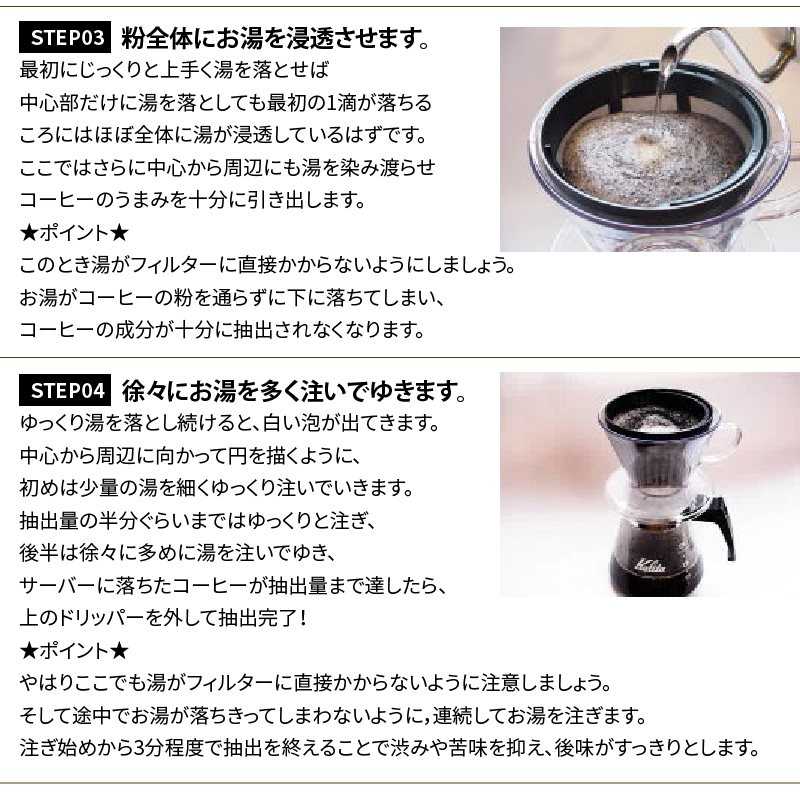 STEP03 粉全体にお湯を浸透させます。

最初にじっくりと上手く湯を落とせば
中心部だけに湯を落としても最初の1滴が落ちる
ころにはほぼ全体に湯が浸透しているはずです。
ここではさらに中心から周辺にも湯を染み渡らせ
コーヒーのうまみを十分に引き出します。

★ポイント★
このとき湯がフィルターに直接かからないようにしましょう。
お湯がコーヒーの粉を通らずに下に落ちてしまい、
コーヒーの成分が十分に抽出されなくなります。

STEP04 徐々にお湯を多く注いでゆきます。

ゆっくり湯を落とし続けると、白い泡が出てきます。
中心から周辺に向かって円を描くように、
初めは少量の湯を細くゆっくり注いでいきます。
抽出量の半分ぐらいまではゆっくりと注ぎ、
後半は徐々に多めに湯を注いでゆき、
サーバーに落ちたコーヒーが抽出量まで達したら、
上のドリッパーを外して抽出完了！

★ポイント★
やはりここでも湯がフィルターに直接かからないように注意しましょう。
そして途中でお湯が落ちきってしまわないように，連続してお湯を注ぎます。
注ぎ始めから3分程度で抽出を終えることで渋みや苦味を抑え、後味がすっきりとします。

Kalita