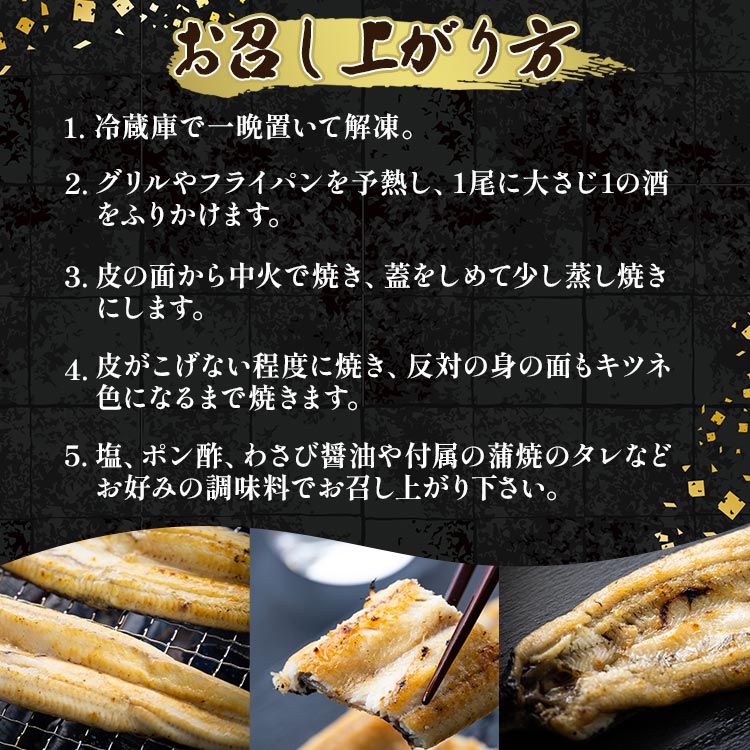 お召し上がり方

1. 冷蔵庫で一晩置いて解凍。

2. グリルやフライパンを予熱し、1尾に大さじ1の酒をふりかけます。

3. 皮の面から中火で焼き、蓋をしめて少し蒸し焼きにします。

4. 皮がこげない程度に焼き、反対の身の面もキツネ色になるまで焼きます。

5. 塩、ポン酢、わさび醤油や付属の蒲焼のタレなどお好みの調味料でお召し上がり下さい。