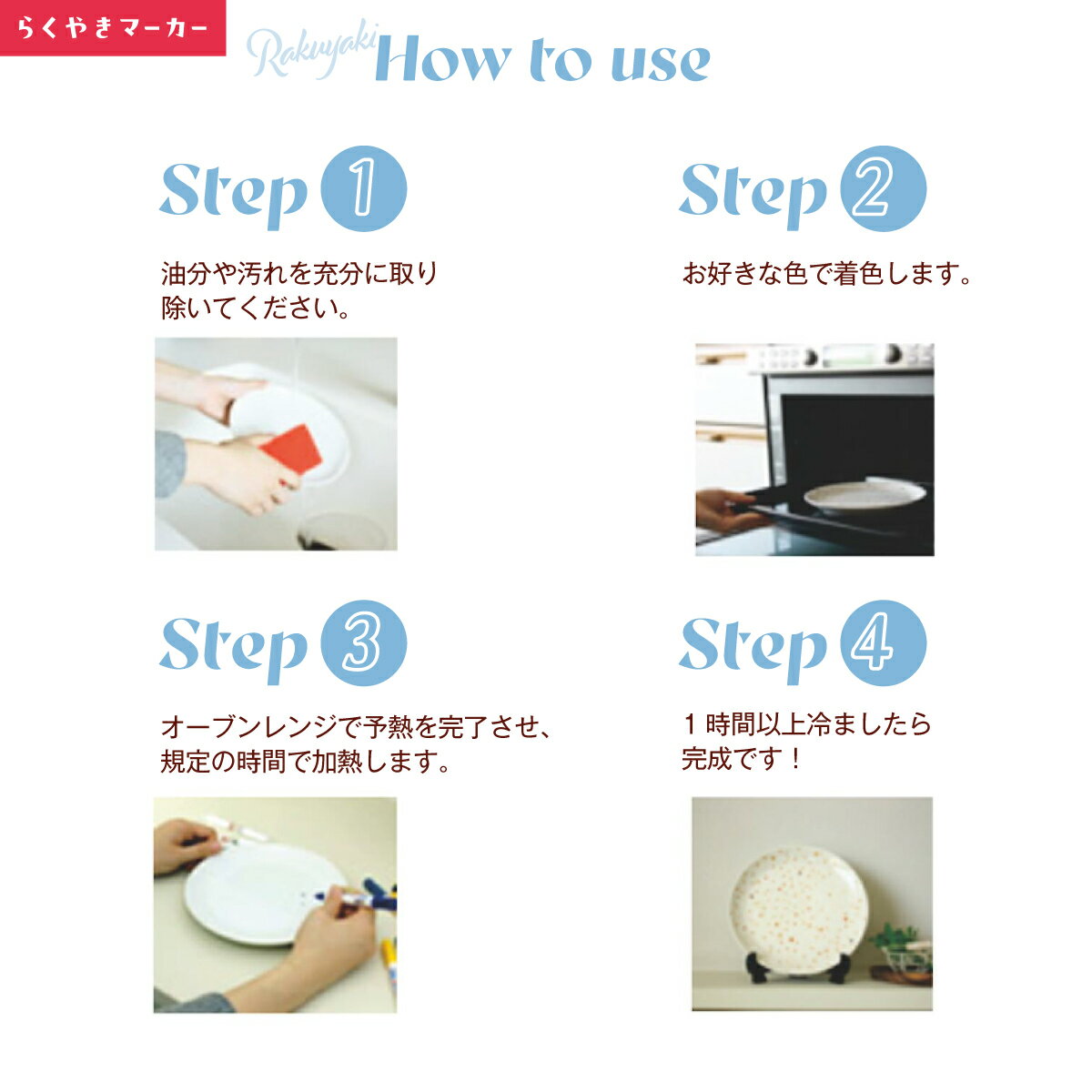 らくやきマーカー

Rakuyaki How to use

Step 1

油分や汚れを充分に取り除いてください。

Step 2

お好きな色で着色します。

Step 3

オーブンレンジで予熱を完了させ、規定の時間で加熱します。

Step 4

１時間以上冷ましたら完成です！