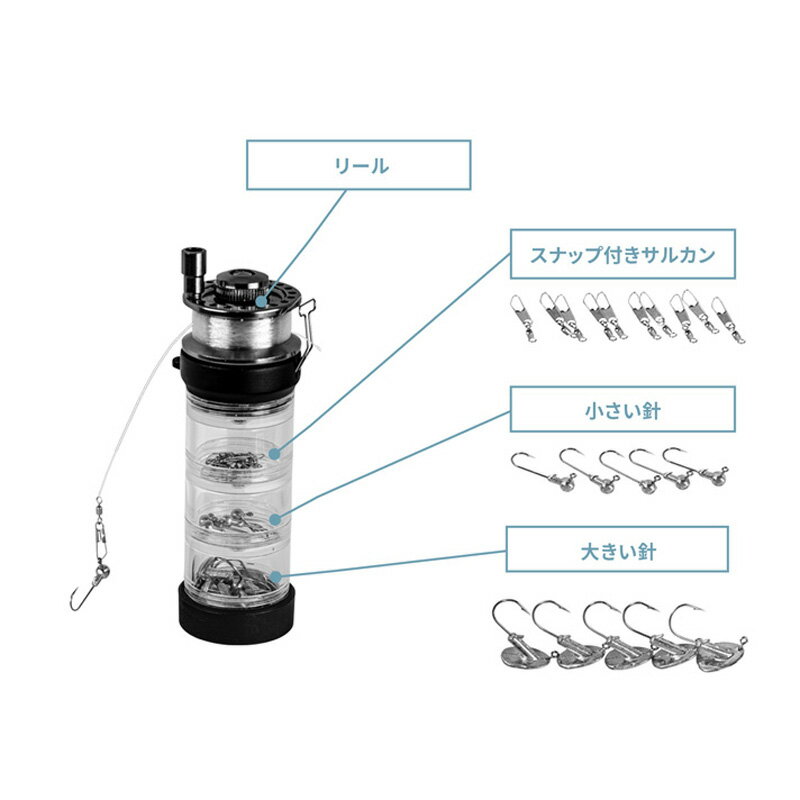 リール

スナップ付きサルカン

小さい針

大きい針