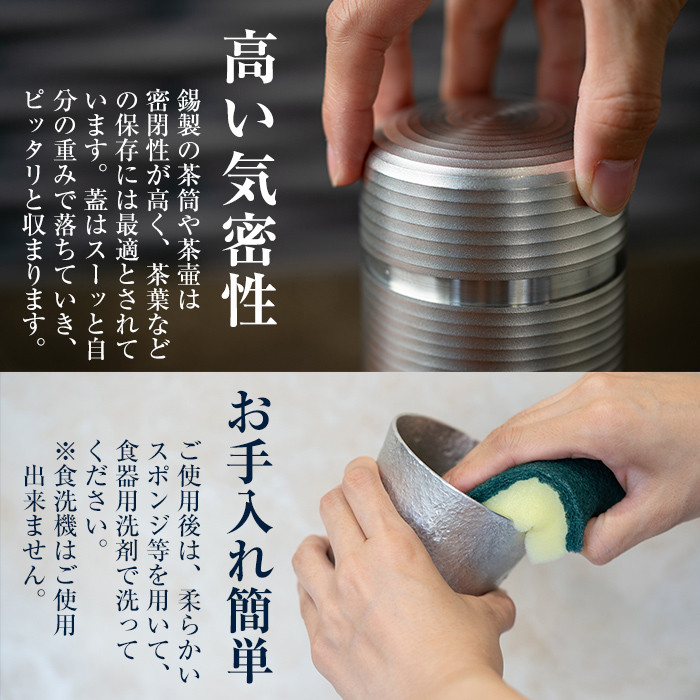 高い気密性

錫製の茶筒や茶壷は密閉性が高く、茶葉などの保存には最適とされています。蓋はスーッと自分の重みで落ちていき、ピッタリと収まります。

お手入れ簡単

ご使用後は、柔らかいスポンジ等を用いて、食器用洗剤で洗ってください。
※食洗機はご使用出来ません。