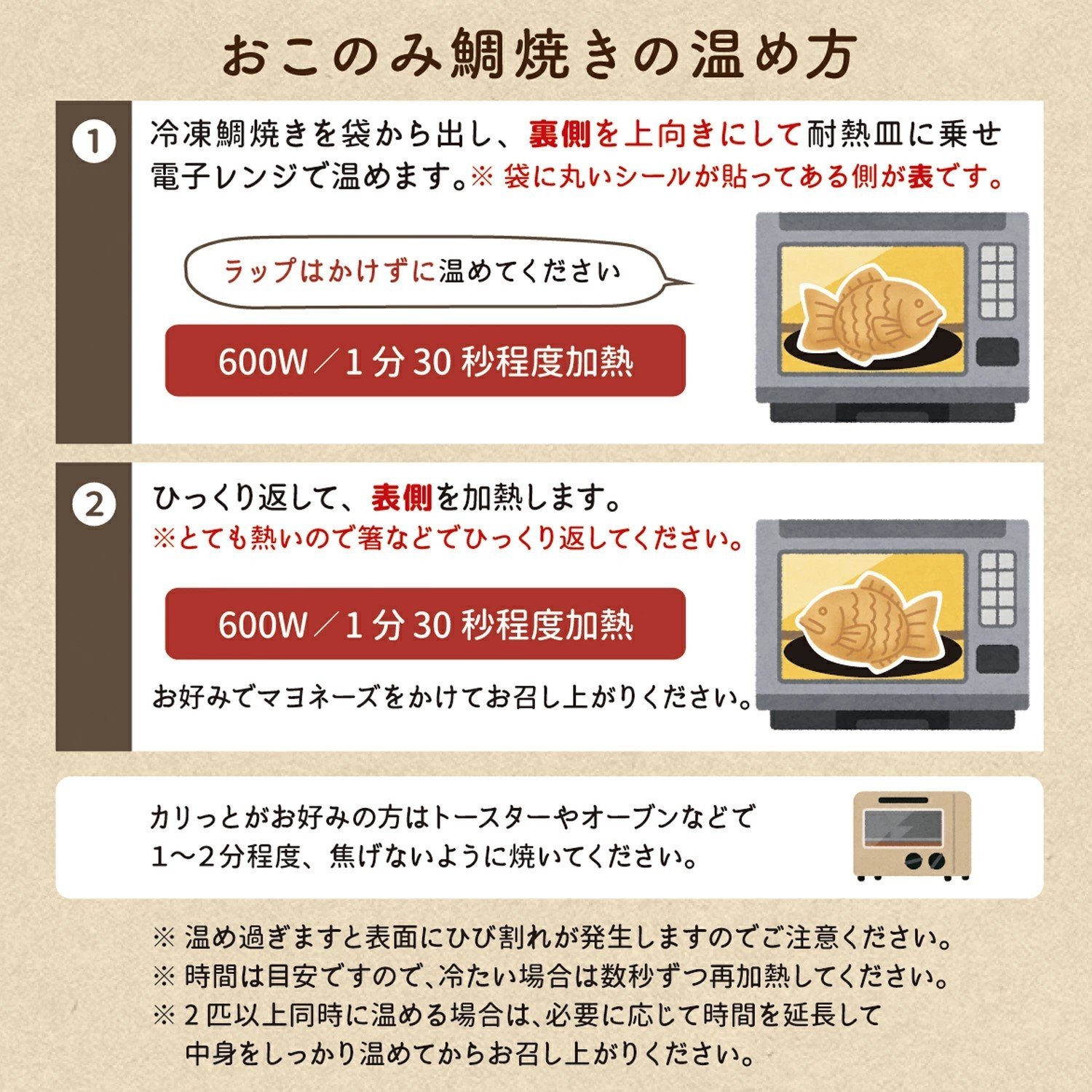 おこのみ鯛焼きの温め方

1
冷凍鯛焼きを袋から出し、裏側を上向きにして耐熱皿に乗せ電子レンジで温めます。※ 袋に丸いシールが貼ってある側が表です。

ラップはかけずに温めてください

600W／1分30秒程度加熱

2
ひっくり返して、表側を加熱します。
※とても熱いので箸などでひっくり返してください。

600W／1分30秒程度加熱

お好みでマヨネーズをかけてお召し上がりください。

カリっとがお好みの方はトースターやオーブンなどで1〜2分程度、焦げないように焼いてください。

※ 温め過ぎますと表面にひび割れが発生しますのでご注意ください。
※ 時間は目安ですので、冷たい場合は数秒ずつ再加熱してください。
※ 2匹以上同時に温める場合は、必要に応じて時間を延長して中身をしっかり温めてからお召し上がりください。