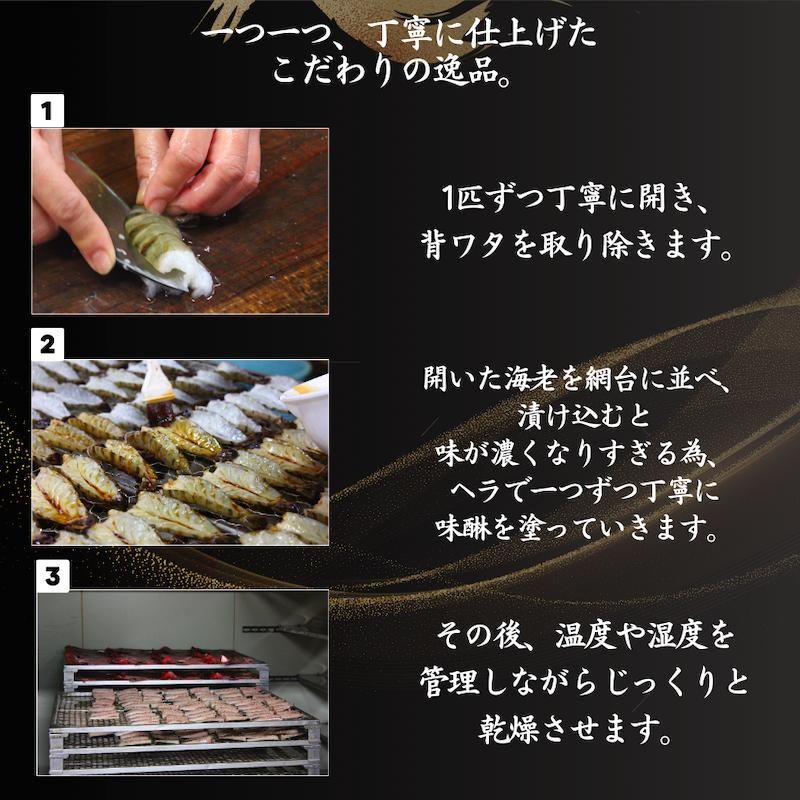 一つ一つ、丁寧に仕上げた
こだわりの逸品。

1

1匹ずつ丁寧に開き、
背ワタを取り除きます。

2

開いた海老を網台に並べ、
漬け込むと
味が濃くなりすぎる為、
ヘラで一つずつ丁寧に
味醂を塗っていきます。

3

その後、温度や湿度を
管理しながらじっくりと
乾燥させます。