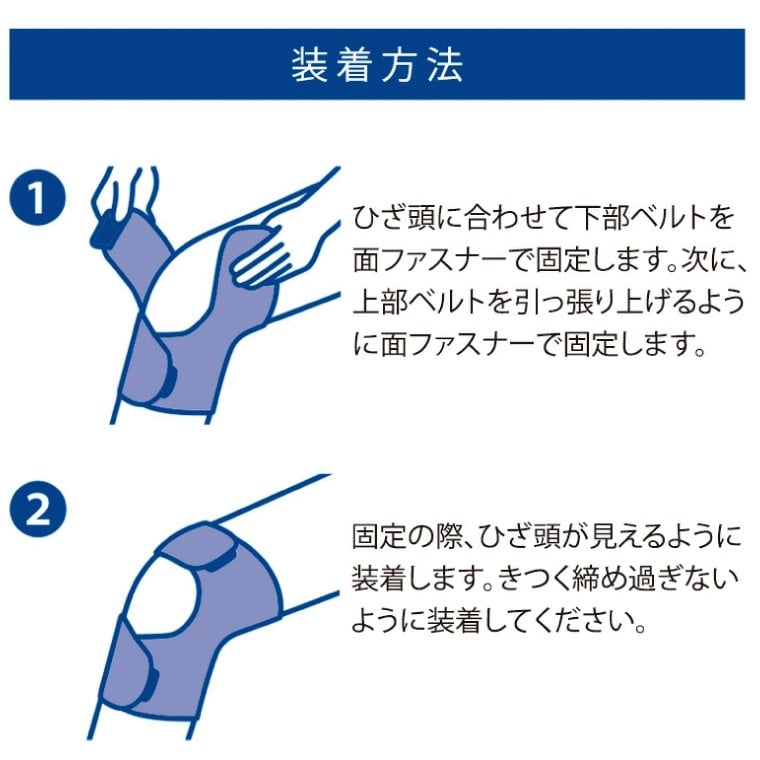 装着方法

1

ひざ頭に合わせて下部ベルトを面ファスナーで固定します。次に、上部ベルトを引っ張り上げるように面ファスナーで固定します。

2

固定の際、ひざ頭が見えるように装着します。きつく締め過ぎないように装着してください。