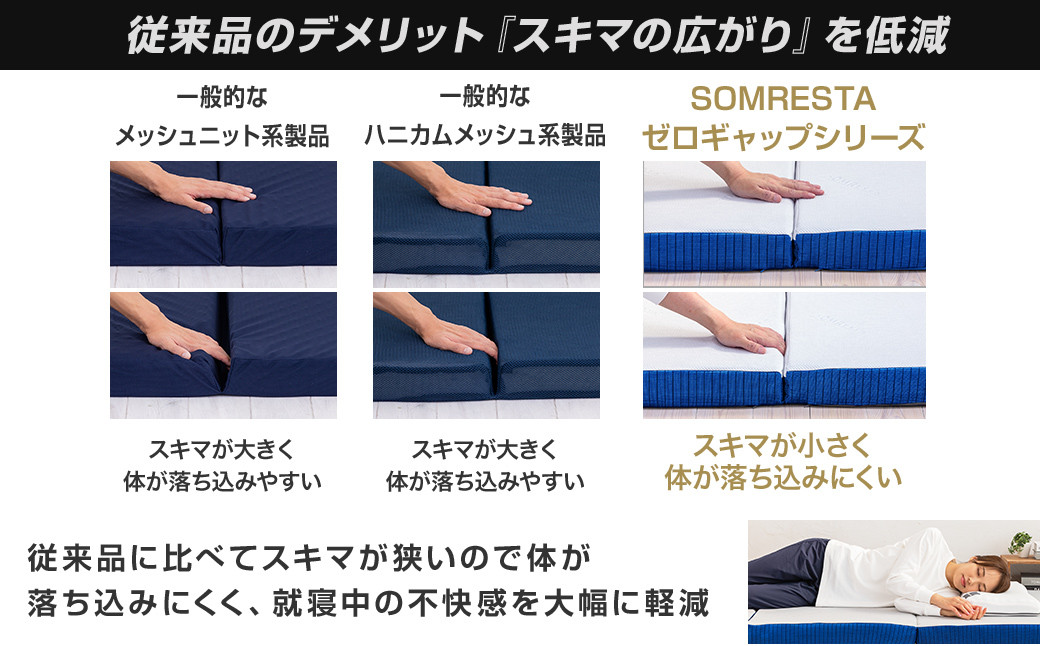 従来品のデメリット『スキマの広がり』を低減

一般的な
メッシュニット系製品

スキマが大きく
体が落ち込みやすい

一般的な
ハニカムメッシュ系製品

スキマが大きく
体が落ち込みやすい

SOMRESTA
ゼロギャップシリーズ

スキマが小さく
体が落ち込みにくい

従来品に比べてスキマが狭いので体が
落ち込みにくく、就寝中の不快感を大幅に軽減