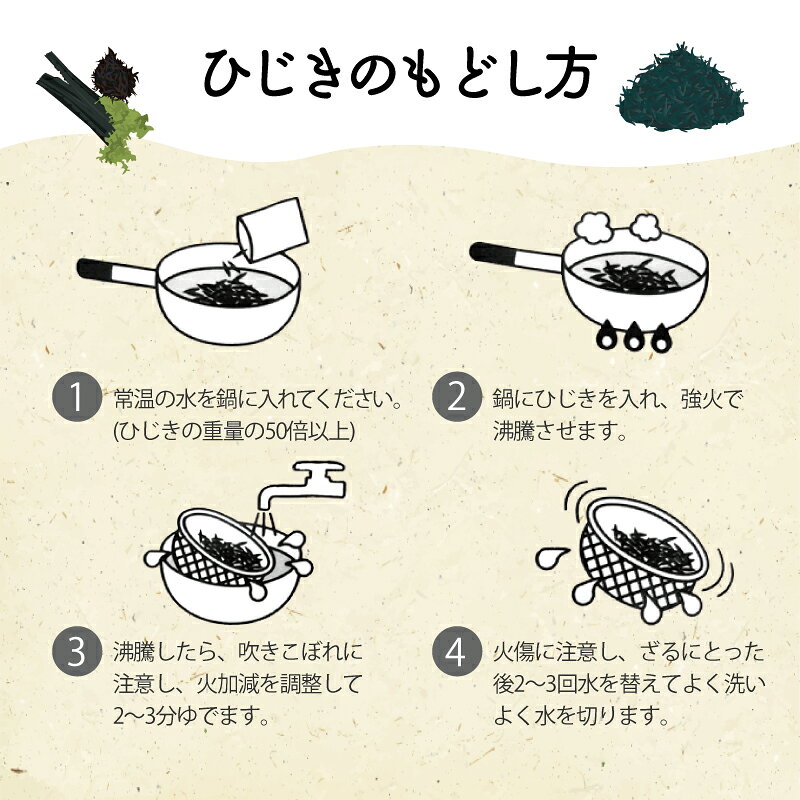 ひじきのもどし方

1 常温の水を鍋に入れてください。(ひじきの重量の50倍以上)

2 鍋にひじきを入れ、強火で沸騰させます。

3 沸騰したら、吹きこぼれに注意し、火加減を調整して2〜3分ゆでます。

4 火傷に注意し、ざるにとった後2〜3回水を替えてよく洗いよく水を切ります。