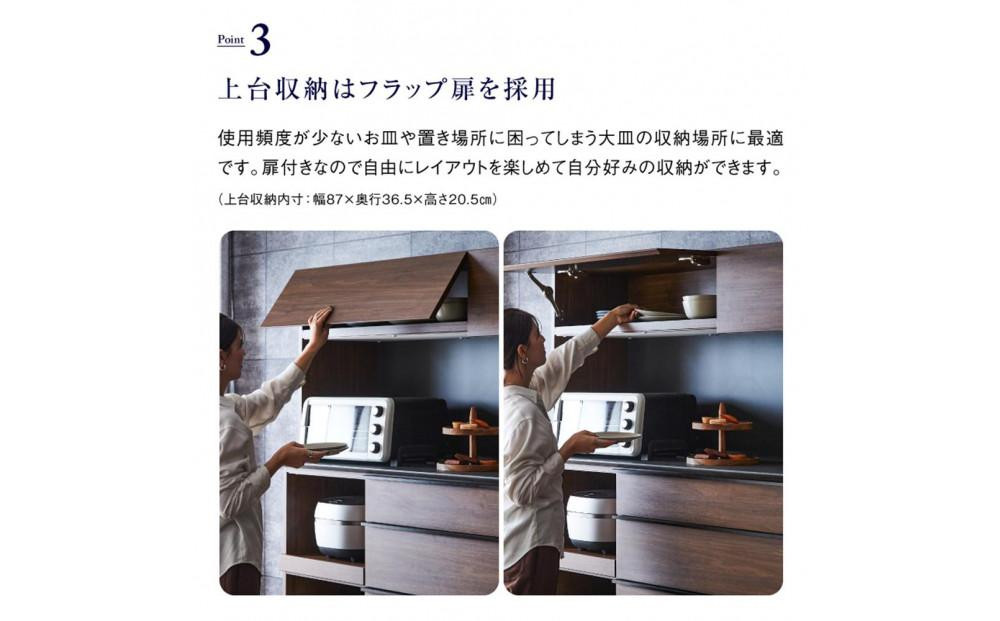 Point 3

上台収納はフラップ扉を採用

使用頻度が少ないお皿や置き場所に困ってしまう大皿の収納場所に最適です。扉付きなので自由にレイアウトを楽しめて自分好みの収納ができます。

（上台収納内寸：幅87×奥行36.5×高さ20.5㎝）