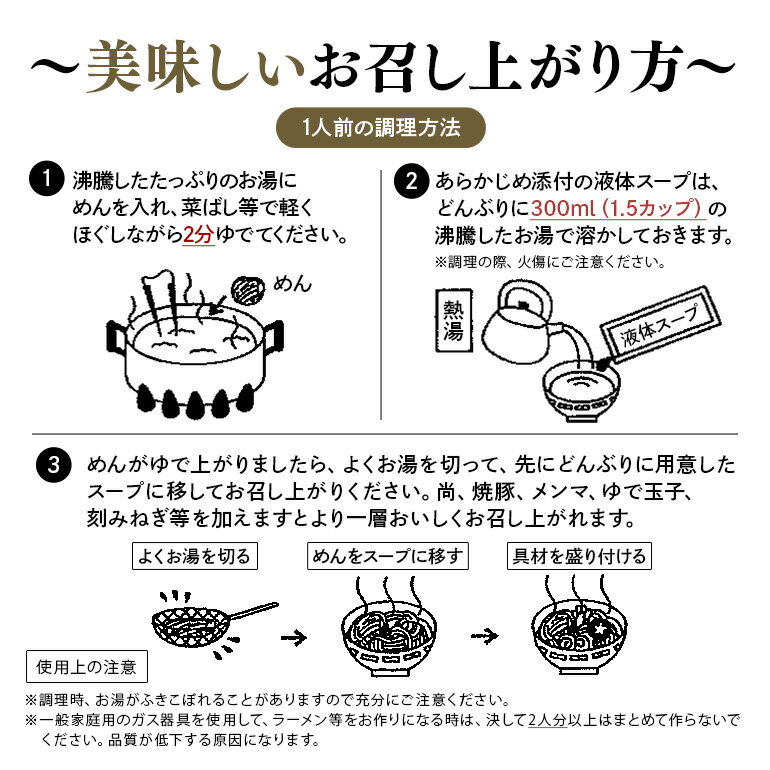 ～美味しいお召し上がり方～

1人前の調理方法

1 沸騰したたっぷりのお湯にめんを入れ、菜ばし等で軽くほぐしながら2分ゆでてください。

めん

2 あらかじめ添付の液体スープは、どんぶりに300ml（1.5カップ）の沸騰したお湯で溶かしておきます。
※調理の際、火傷にご注意ください。

熱湯

液体スープ

3 めんがゆで上がりましたら、よくお湯を切って、先にどんぶりに用意したスープに移してお召し上がりください。尚、焼豚、メンマ、ゆで玉子、刻みねぎ等を加えますとより一層おいしくお召し上がれます。

よくお湯を切る

めんをスープに移す

具材を盛り付ける

使用上の注意

※調理時、お湯がふきこぼれることがありますので充分にご注意ください。
※一般家庭用のガス器具を使用して、ラーメン等をお作りになる時は、決して2人分以上はまとめて作らないでください。品質が低下する原因になります。