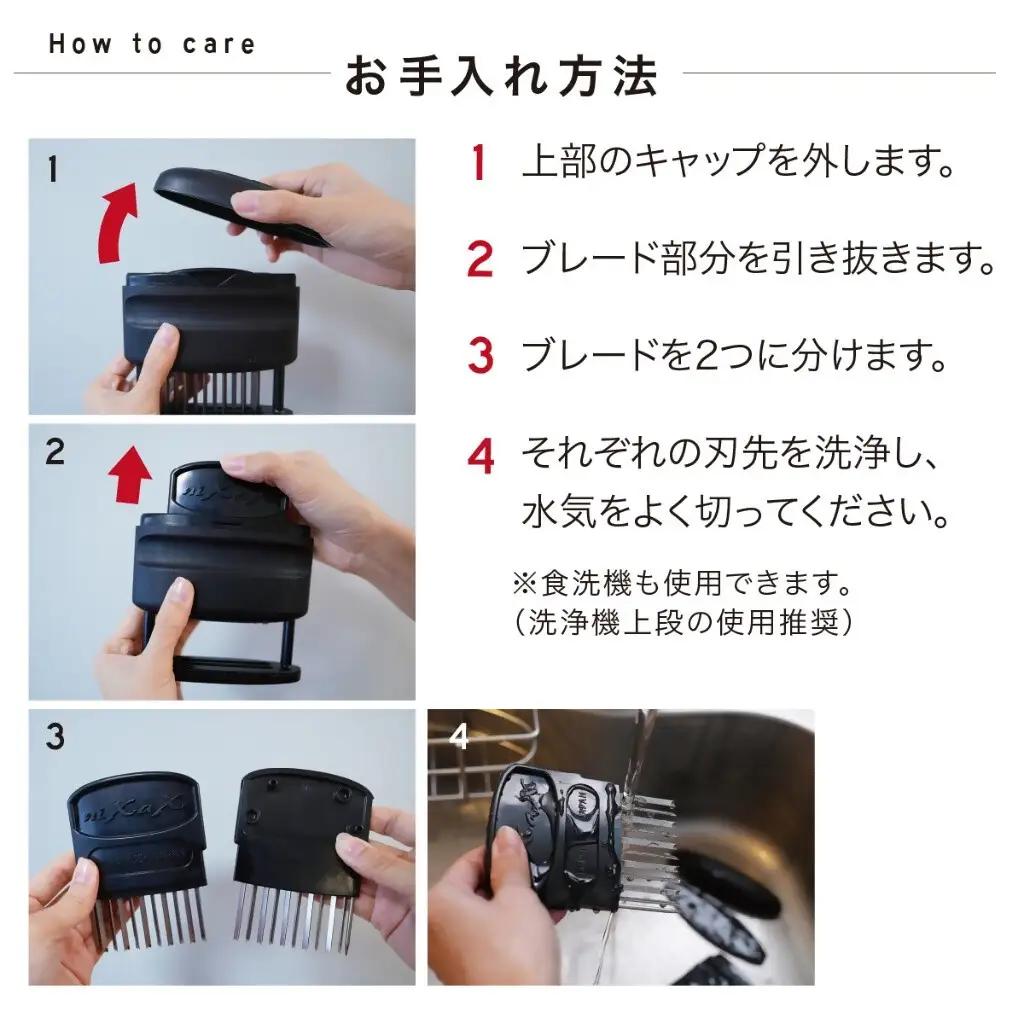 How to care

お手入れ方法

1

2

3

4

1 上部のキャップを外します。

2 ブレード部分を引き抜きます。

3 ブレードを2つに分けます。

4 それぞれの刃先を洗浄し、水気をよく切ってください。

※食洗機も使用できます。
（洗浄機上段の使用推奨）