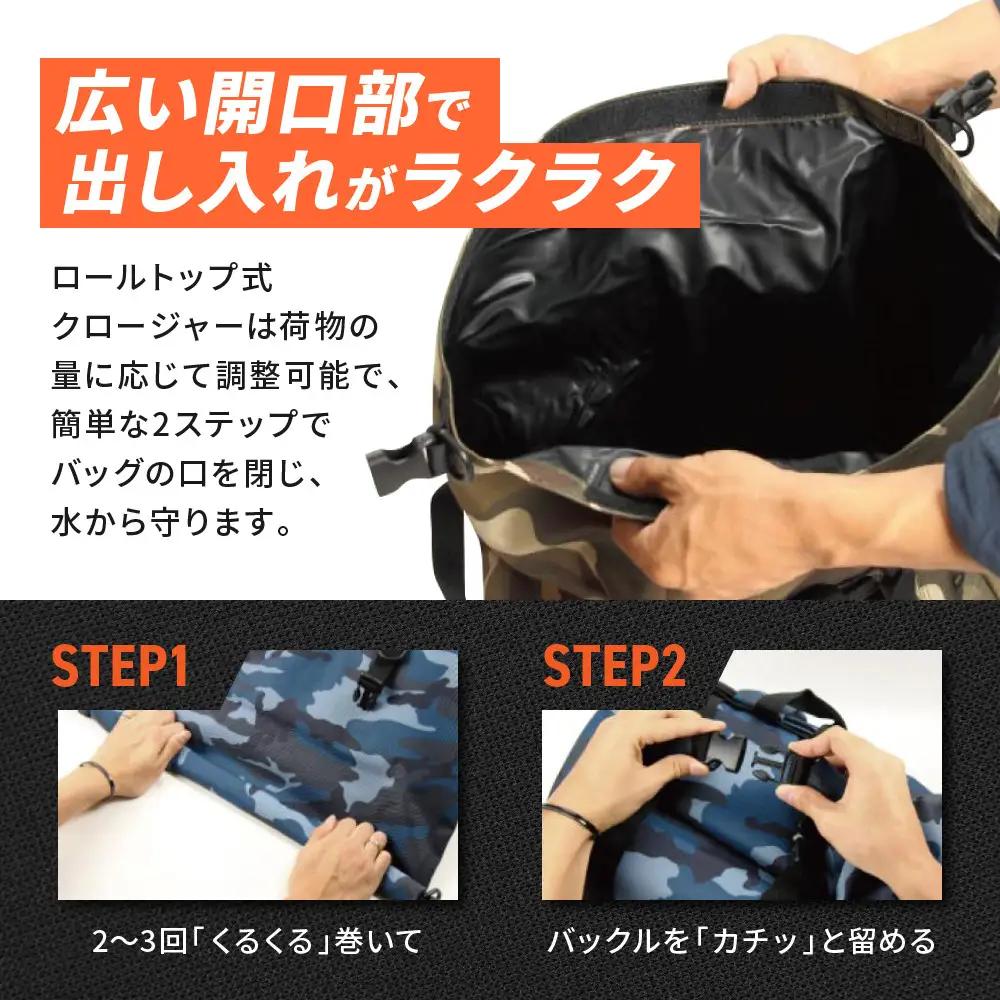 広い開口部で
出し入れがラクラク

ロールトップ式クロージャーは荷物の量に応じて調整可能で、簡単な2ステップでバッグの口を閉じ、水から守ります。

STEP1

2〜3回「くるくる」巻いて

STEP2

バックルを「カチッ」と留める