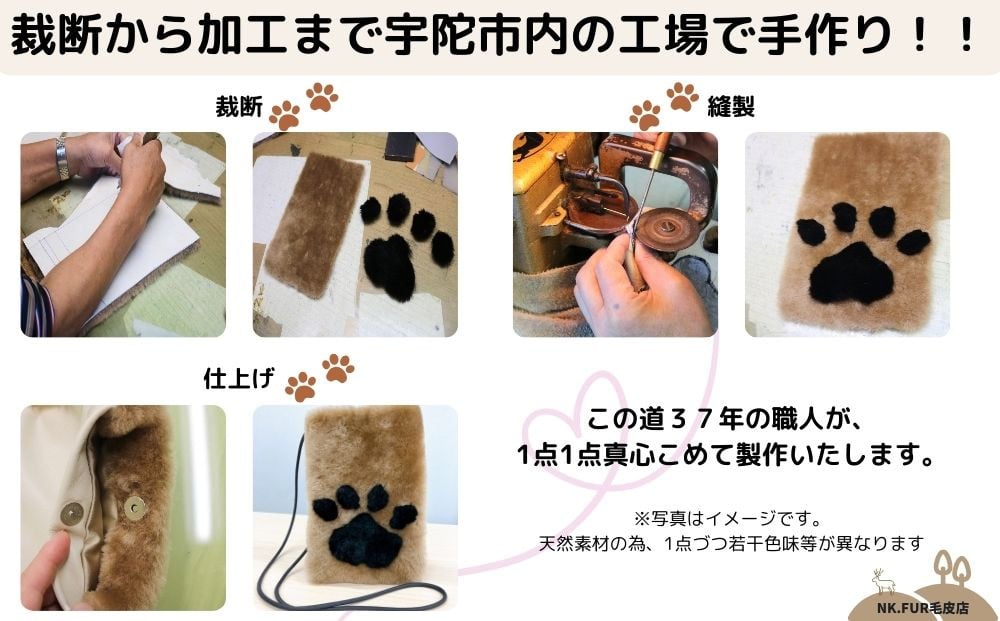 裁断から加工まで宇陀市内の工場で手作り！！

裁断

縫製

仕上げ

この道３７年の職人が、
1点1点真心こめて製作いたします。

※写真はイメージです。
天然素材の為、1点づつ若干色味等が異なります

NK.FUR毛皮店