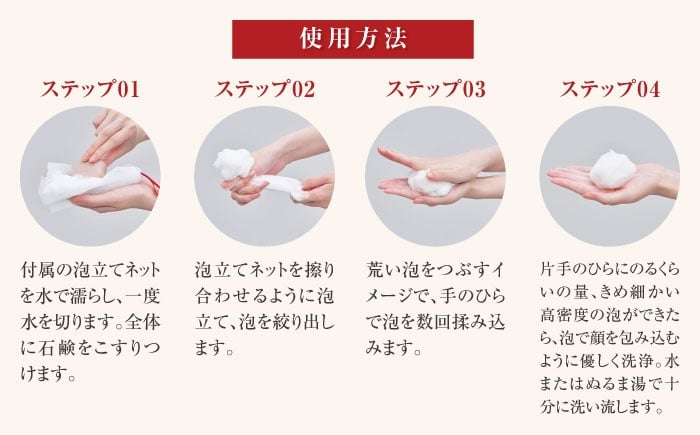 使用方法

ステップ01

付属の泡立てネットを水で濡らし、一度水を切ります。全体に石鹸をこすりつけます。

ステップ02

泡立てネットを擦り合わせるように泡立て、泡を絞り出します。

ステップ03

荒い泡をつぶすイメージで、手のひらで泡を数回揉み込みます。

ステップ04

片手のひらにのるくらいの量、きめ細かい高密度の泡ができたら、泡で顔を包み込むように優しく洗浄。水またはぬるま湯で十分に洗い流します。