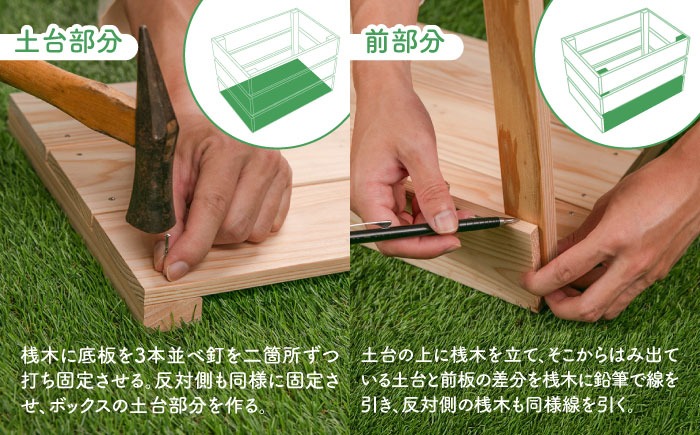 土台部分

桟木に底板を3本並べ釘を二箇所ずつ打ち固定させる。反対側も同様に固定させ、ボックスの土台部分を作る。

前部分

土台の上に桟木を立て、そこからはみ出ている土台と前板の差分を桟木に鉛筆で線を引き、反対側の桟木も同様線を引く。