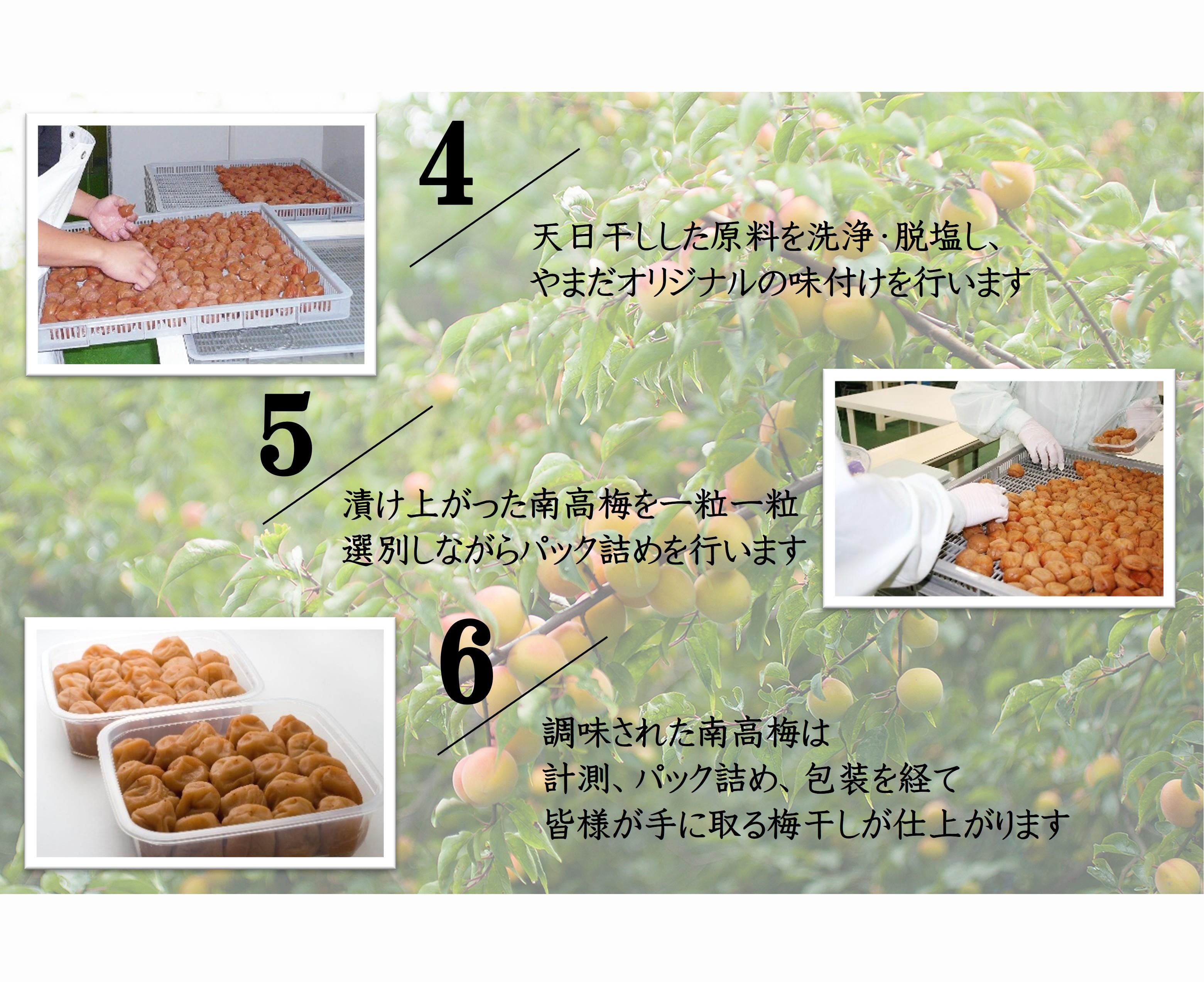 4

天日干しした原料を洗浄・脱塩し、
やまだオリジナルの味付けを行います

5

漬け上がった南高梅を一粒一粒
選別しながらパック詰めを行います

6

調味された南高梅は
計測、パック詰め、包装を経て
皆様が手に取る梅干しが仕上がります