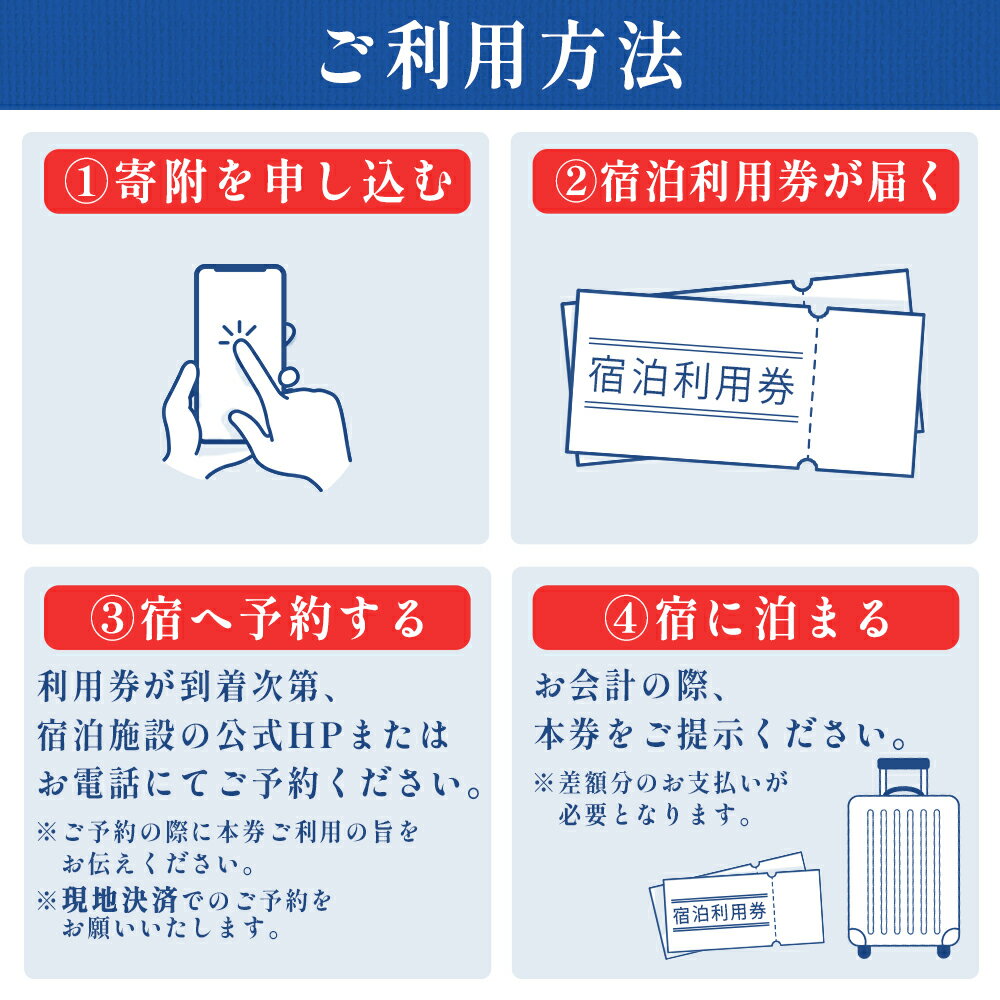 ご利用方法

①寄附を申し込む

②宿泊利用券が届く

宿泊利用券

③宿へ予約する

利用券が到着次第、宿泊施設の公式HPまたはお電話にてご予約ください。

※ご予約の際に本券ご利用の旨をお伝えください。

※現地決済でのご予約をお願いいたします。

④宿に泊まる

お会計の際、本券をご提示ください。

※差額分のお支払いが必要となります。

宿泊利用券