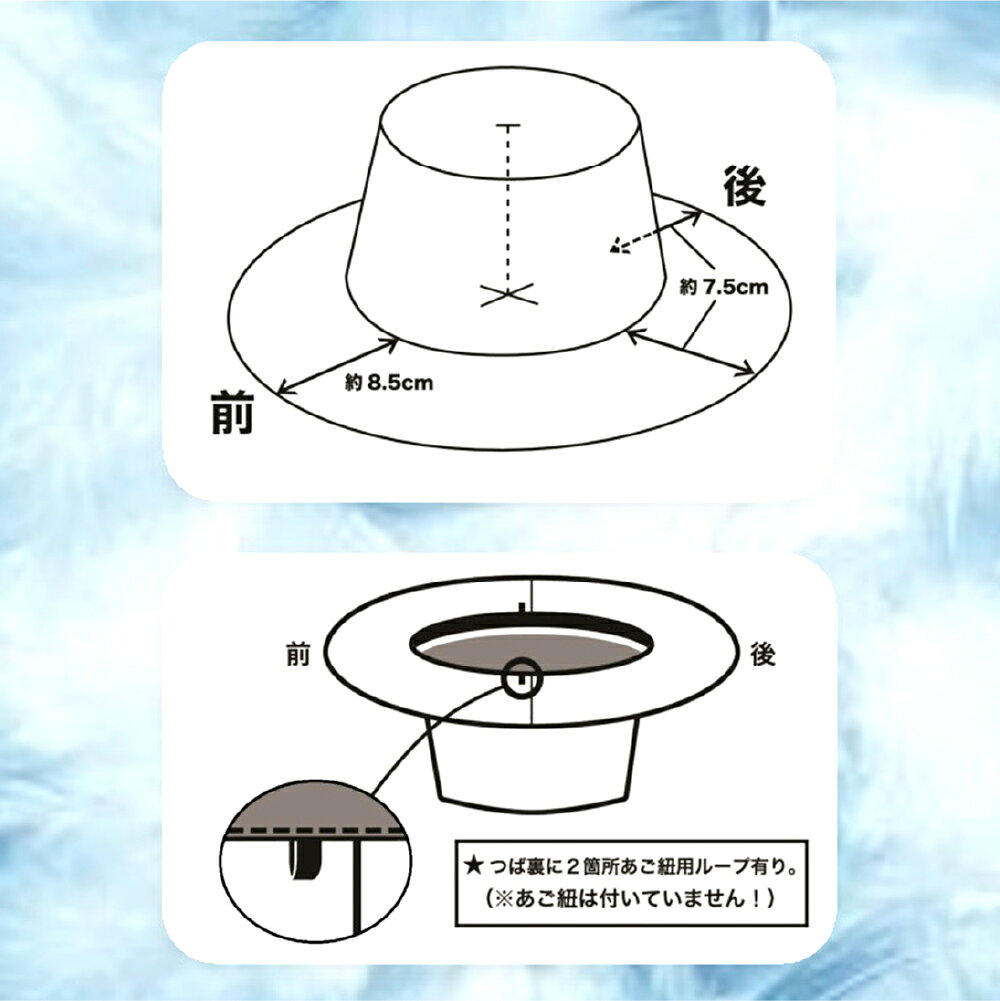 後

約 7.5cm

約 8.5cm

前

前

後

★つば裏に２箇所あご紐用ループ有り。
（※あご紐は付いていません！）