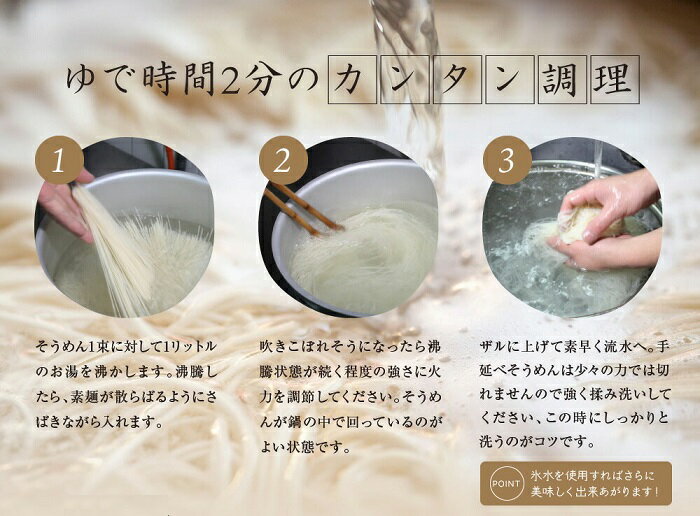 ゆで時間2分のカンタン調理

1

そうめん1束に対して1リットルのお湯を沸かします。沸騰したら、素麺が散らばるようにさばきながら入れます。

2

吹きこぼれそうになったら沸騰状態が続く程度の強さに火力を調節してください。そうめんが鍋の中で回っているのがよい状態です。

3

ザルに上げて素早く流水へ。手延べそうめんは少々の力では切れませんので強く揉み洗いしてください、この時にしっかりと洗うのがコツです。

POINT 氷水を使用すればさらに美味しく出来あがります！