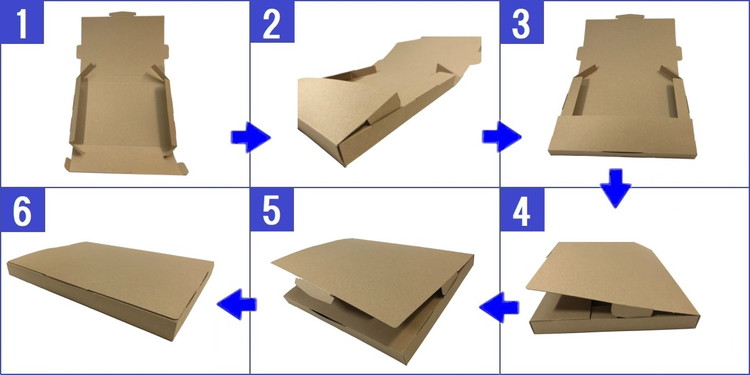 1
2
3
4
5
6