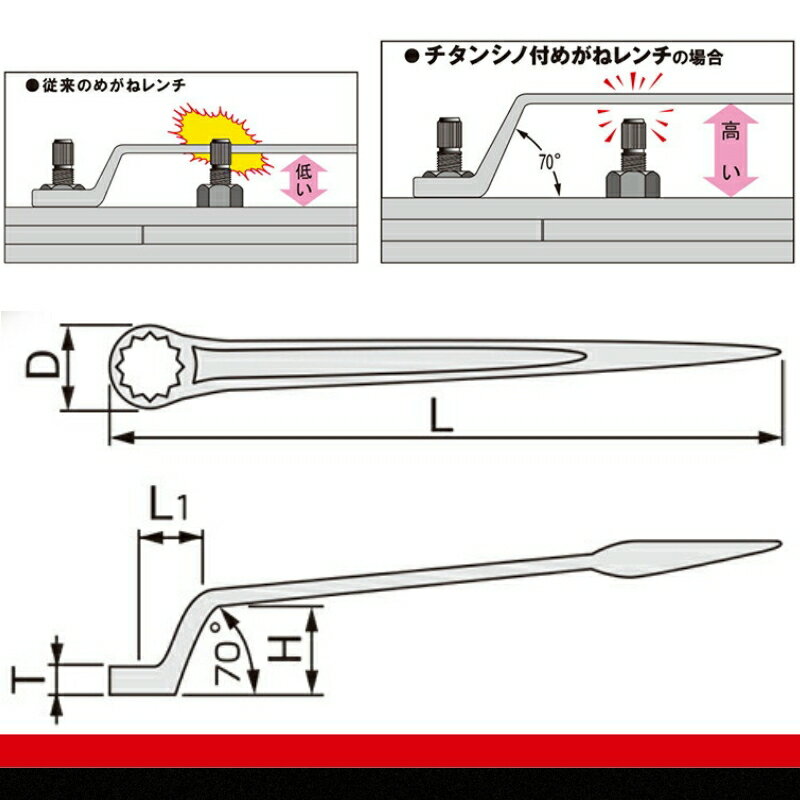 ●従来のめがねレンチ

低い

●チタンシノ付めがねレンチの場合

70°

高い

D

L

L1

T

70°

H